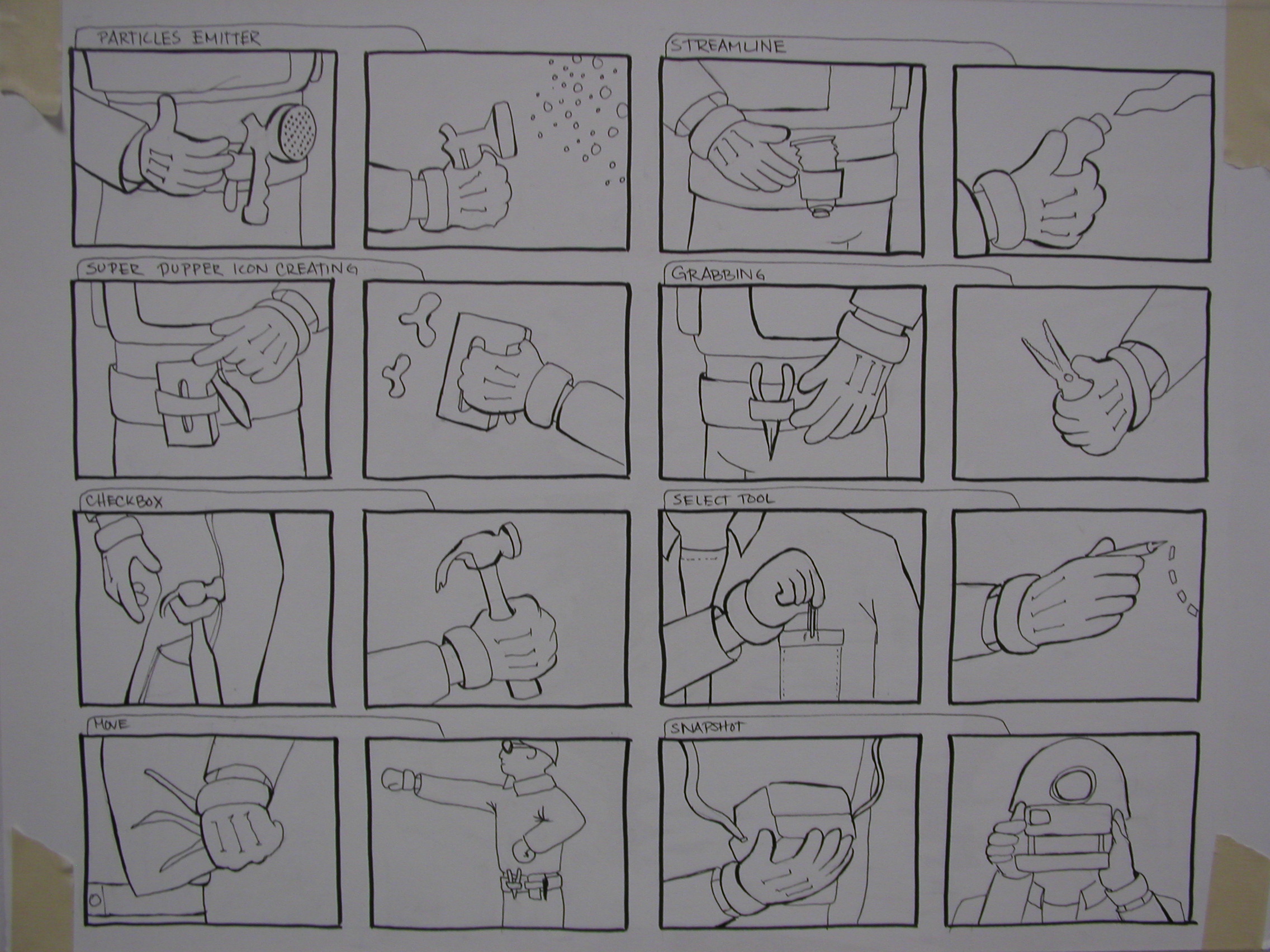 PARTICLES EMITTER

STREAMLINE

SUPER DUPPER ICON CREATING

GRABBING

CHECKBOX

SELECT TOOL

MOVE

SNAPSHOT