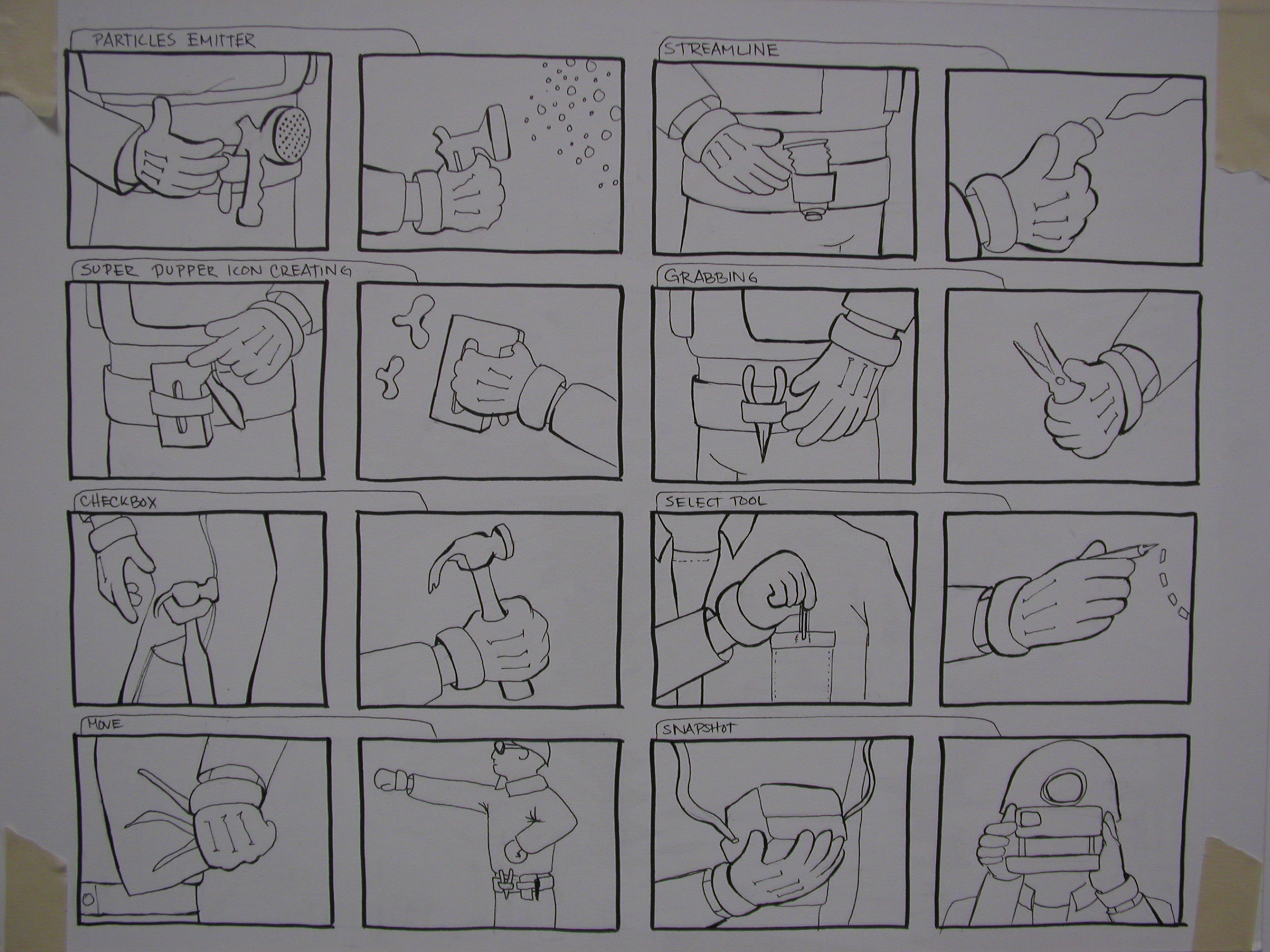 PARTICLES EMITTER

STREAMLINE

SUPER DUPPER ICON CREATING

GRABBING

CHECKBOX

SELECT TOOL

MOVE

SNAPSHOT